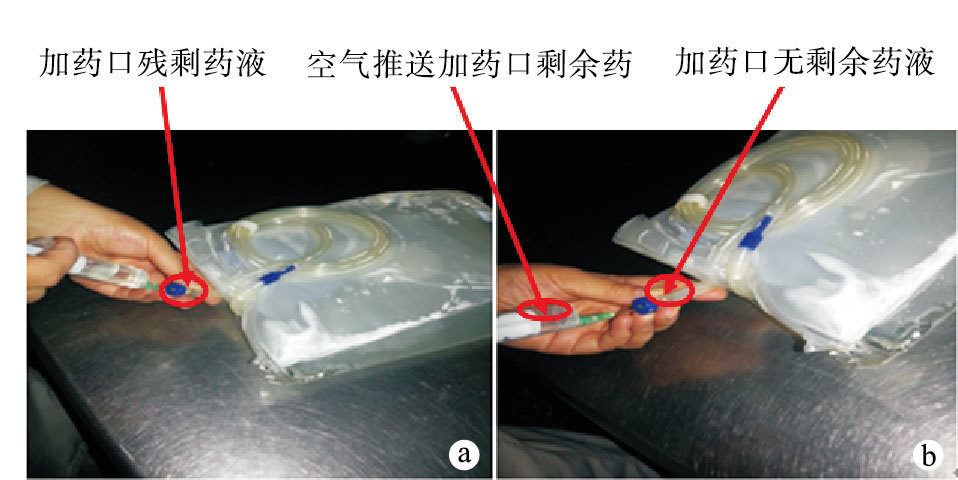 加药口残剩药液

空气推送加药口剩余药

加药口无剩余药液

a

b